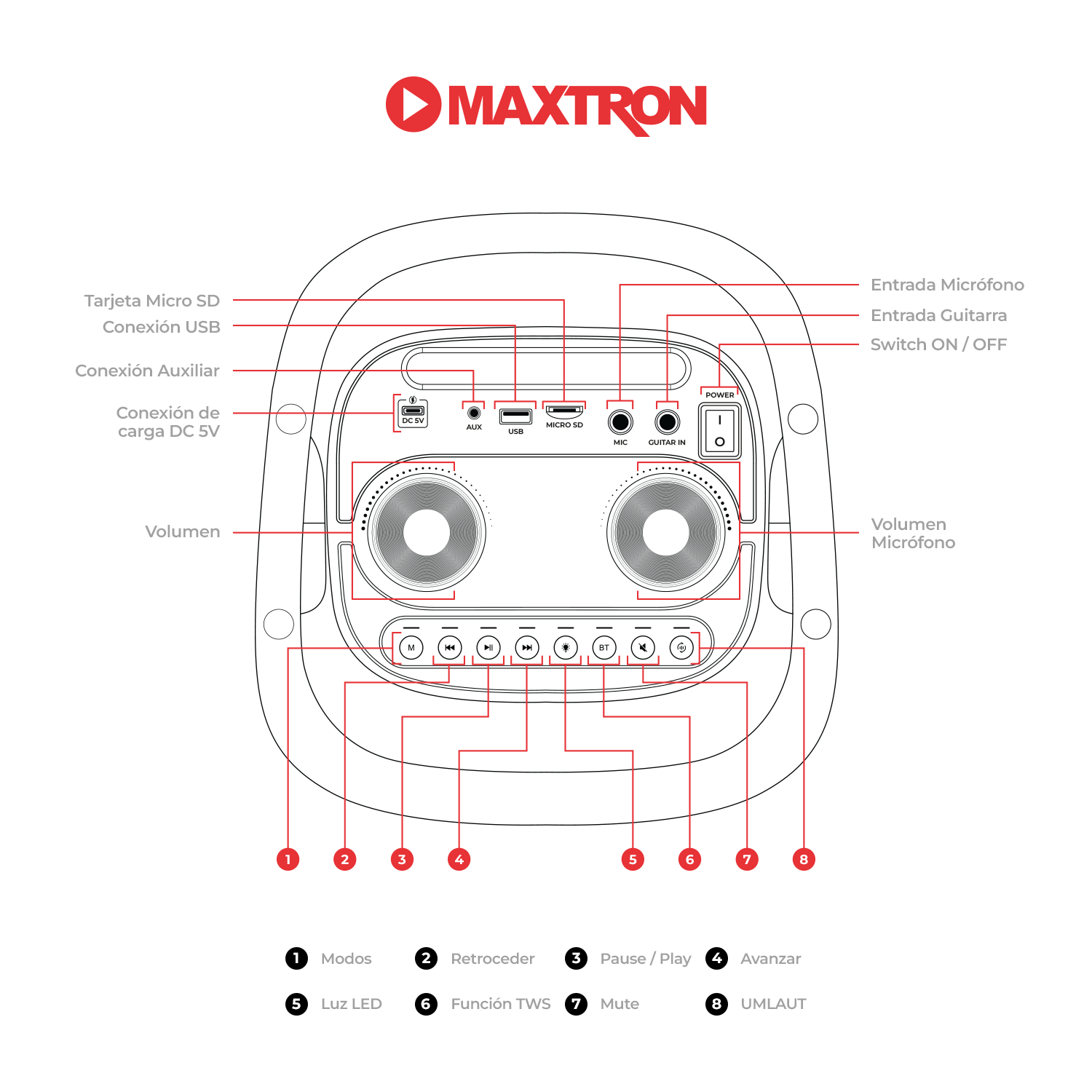 MAXTRON

Tarjeta Micro SD
Conexión USB
Conexión Auxiliar
Conexión de carga DC 5V
Volumen

Entrada Micrófono
Entrada Guitarra
Switch ON / OFF
Volumen Micrófono

DC 5V
AUX
USB
MICRO SD
MIC
GUITAR IN
POWER

M
BT

1 2 3 4 5 6 7 8

1 Modos
2 Retroceder
3 Pause / Play
4 Avanzar
5 Luz LED
6 Función TWS
7 Mute
8 UMLAUT